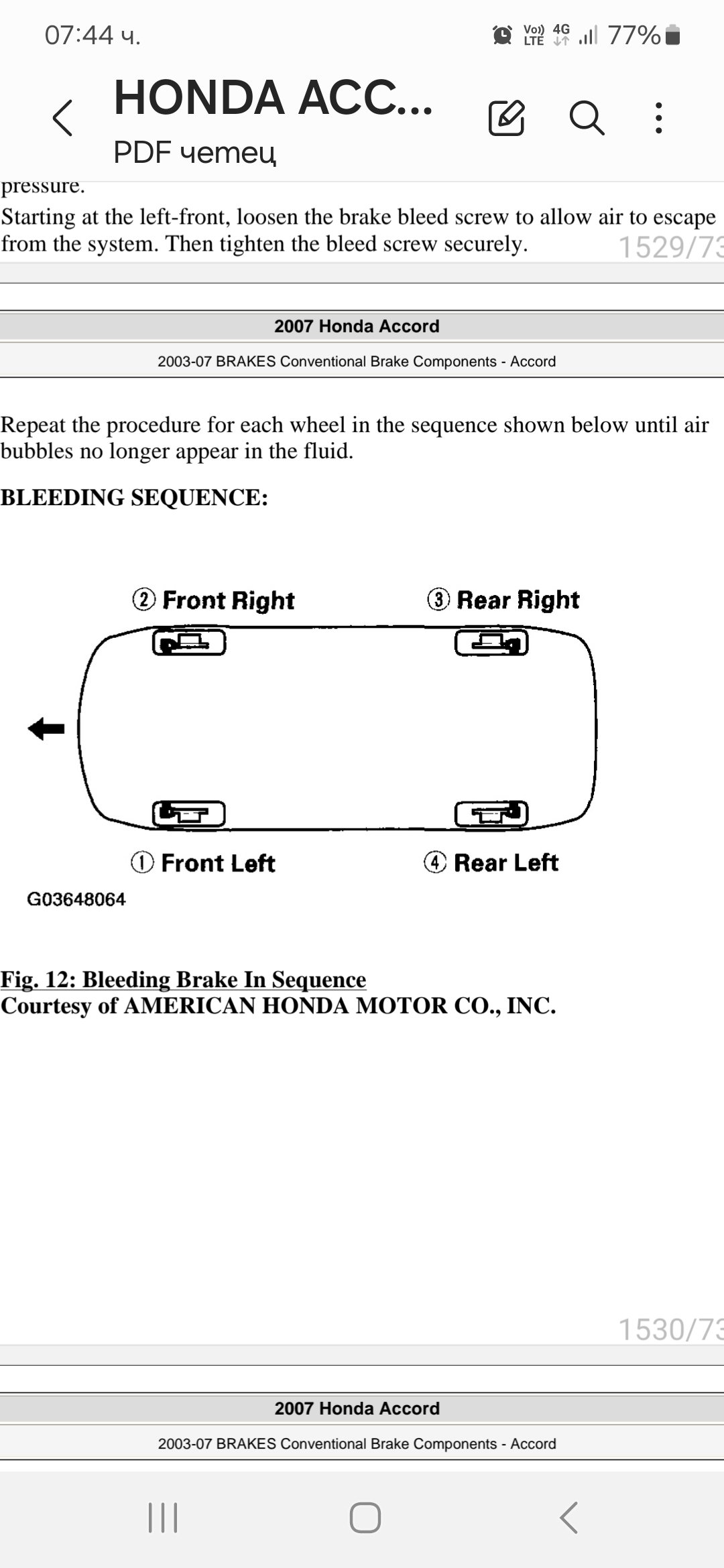 07:44 ч.

Vo) LTE 4G 77%

HONDA ACC...

PDF четец

pressure.

Starting at the left-front, loosen the brake bleed screw to allow air to escape from the system. Then tighten the bleed screw securely.

1529/73

2007 Honda Accord

2003-07 BRAKES Conventional Brake Components - Accord

Repeat the procedure for each wheel in the sequence shown below until air bubbles no longer appear in the fluid.

BLEEDING SEQUENCE:

② Front Right

③ Rear Right

① Front Left

④ Rear Left

G03648064

Fig. 12: Bleeding Brake In Sequence
Courtesy of AMERICAN HONDA MOTOR CO., INC.

1530/73

2007 Honda Accord

2003-07 BRAKES Conventional Brake Components - Accord