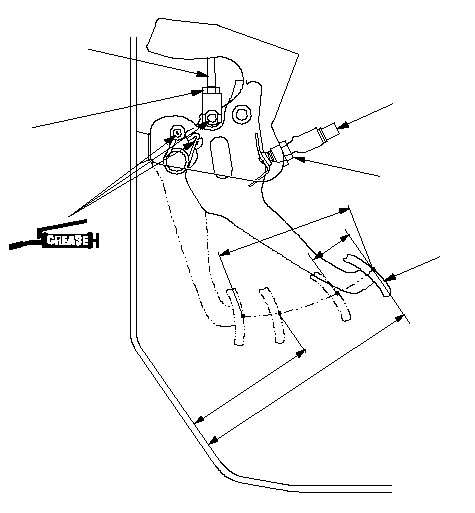 GREASE