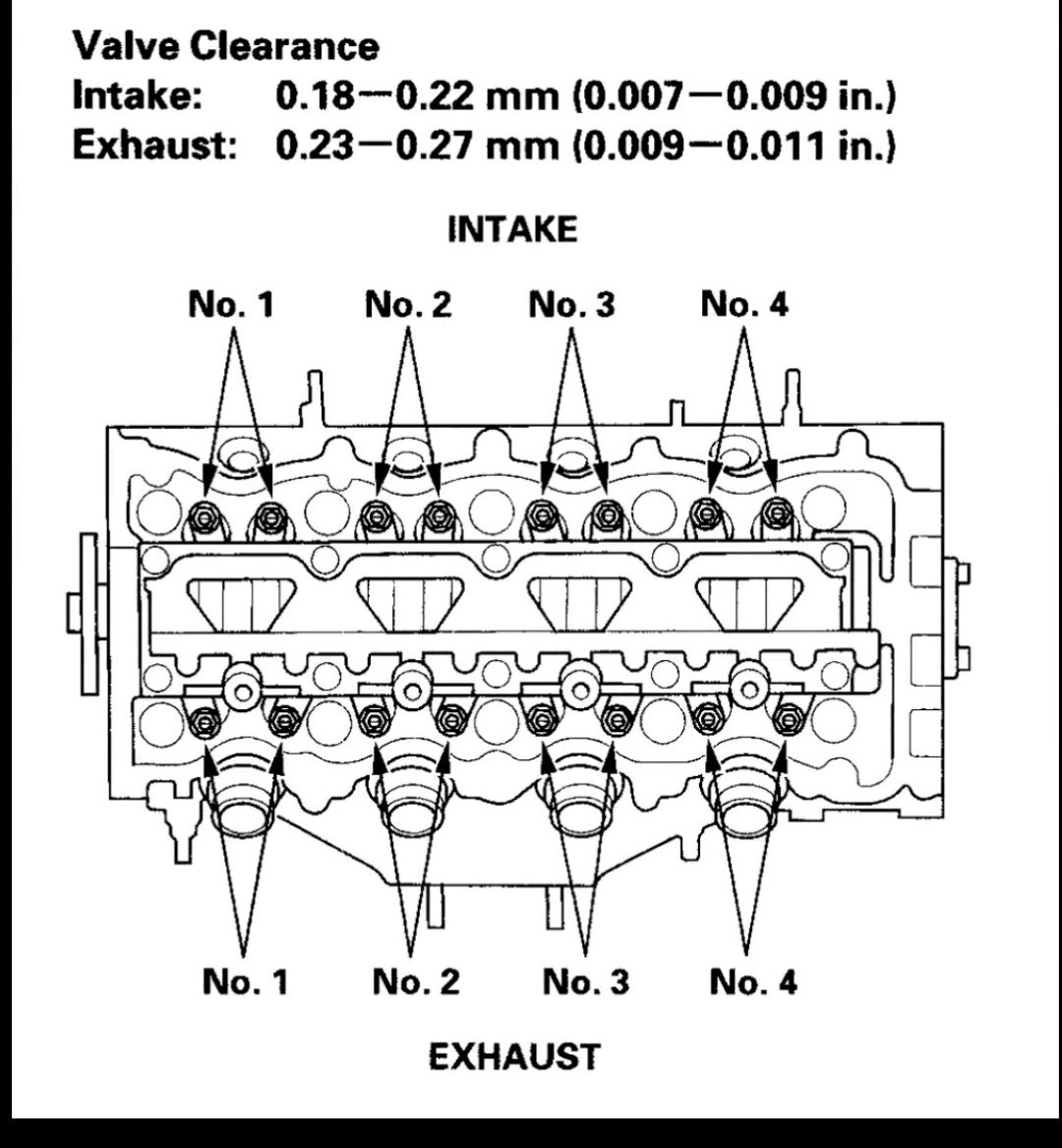 Valve Clearance
Intake: 0.18—0.22 mm (0.007—0.009 in.)
Exhaust: 0.23—0.27 mm (0.009—0.011 in.)

INTAKE

No. 1 No. 2 No. 3 No. 4

No. 1 No. 2 No. 3 No. 4

EXHAUST